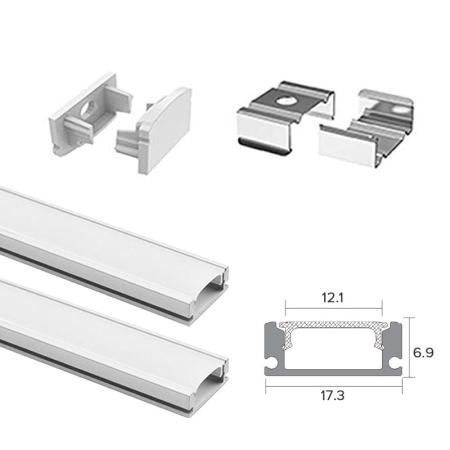 12.1

6.9

17.3